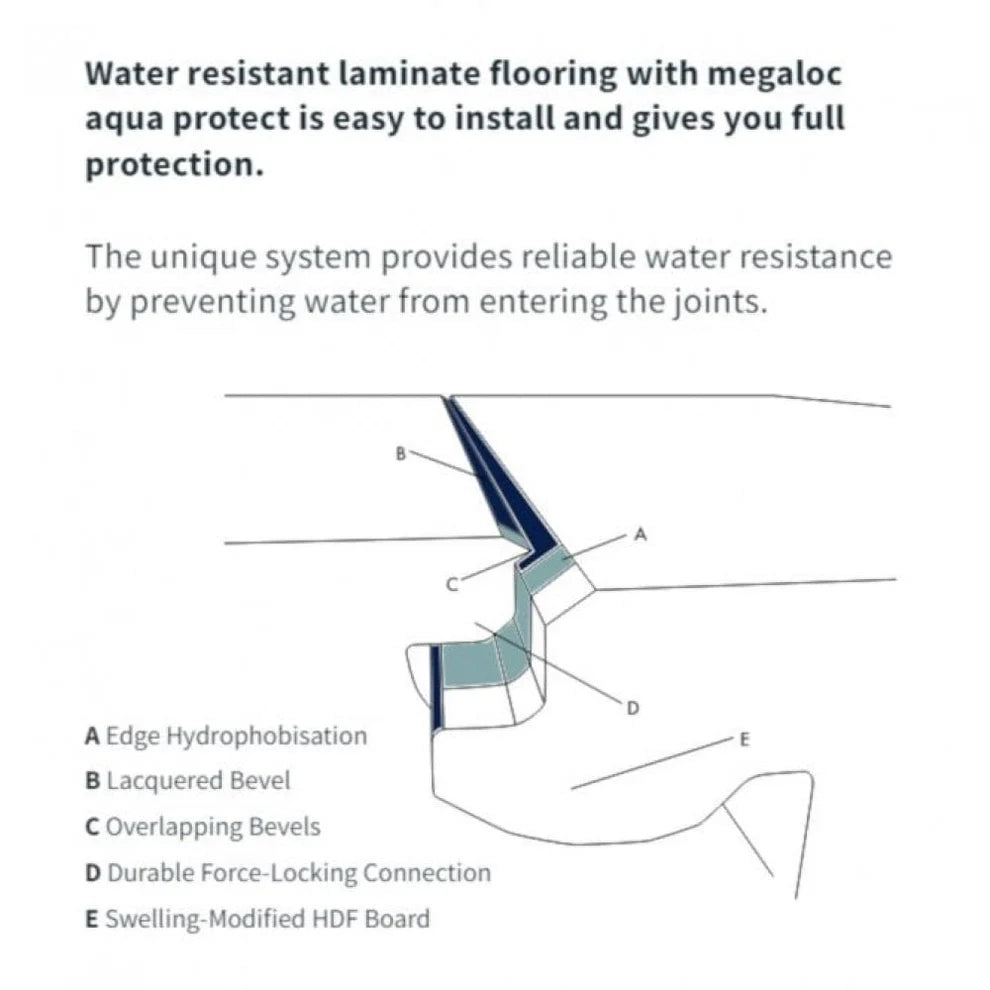 Water resistant laminate flooring with megaloc aqua protect is easy to install and gives you full protection.

The unique system provides reliable water resistance by preventing water from entering the joints.

B

A

C

D

E

A Edge Hydrophobisation
B Lacquered Bevel
C Overlapping Bevels
D Durable Force-Locking Connection
E Swelling-Modified HDF Board